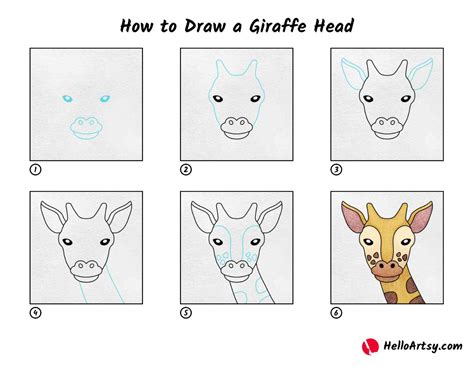 How to Draw a Giraffe Head

1

2

3

4

5

6

HelloArtsy.com