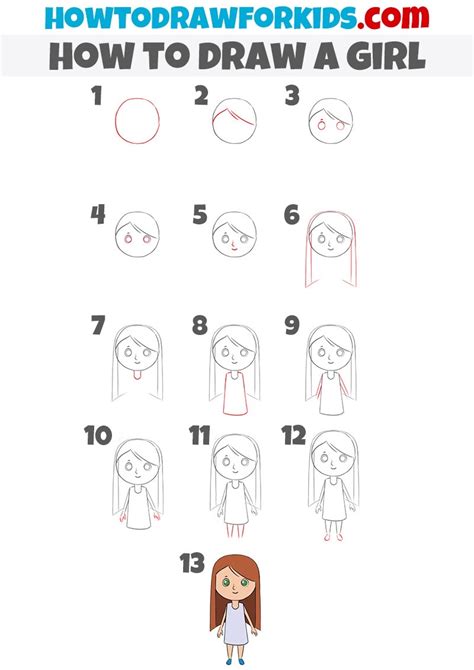 HOWTODRAWFORKIDS.com
HOW TO DRAW A GIRL

1 2 3

4 5 6

7 8 9

10 11 12

13