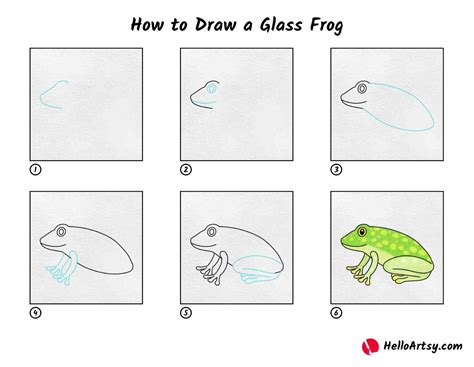 How to Draw a Glass Frog

1

2

3

4

5

6

HelloArtsy.com