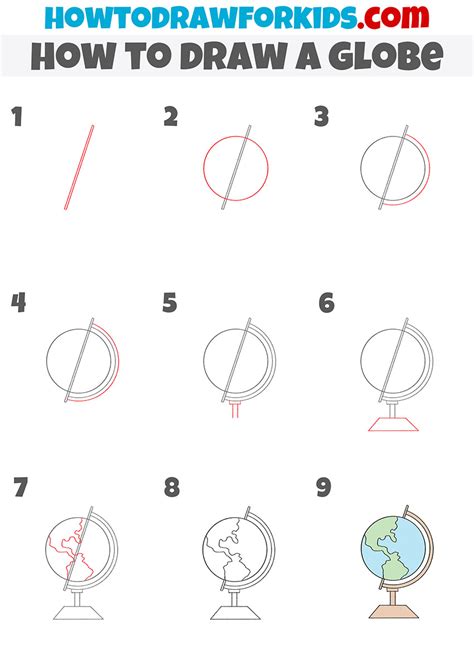 HOWTODRAWFORKIDS.com
HOW TO DRAW A GLOBE

1

2

3

4

5

6

7

8

9