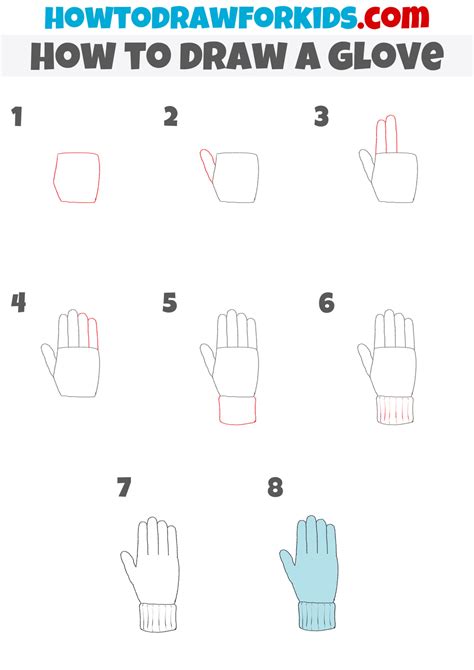 HOWTODRAWFORKIDS.com
HOW TO DRAW A GLOVE

1

2

3

4

5

6

7

8