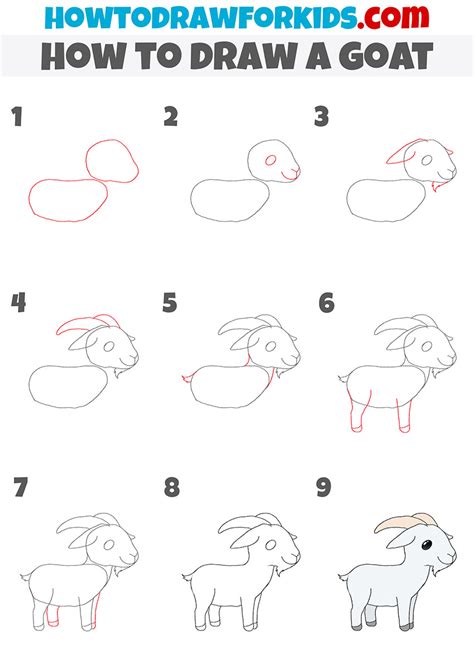 HOWTODRAWFORKIDS.com
HOW TO DRAW A GOAT

1

2

3

4

5

6

7

8

9