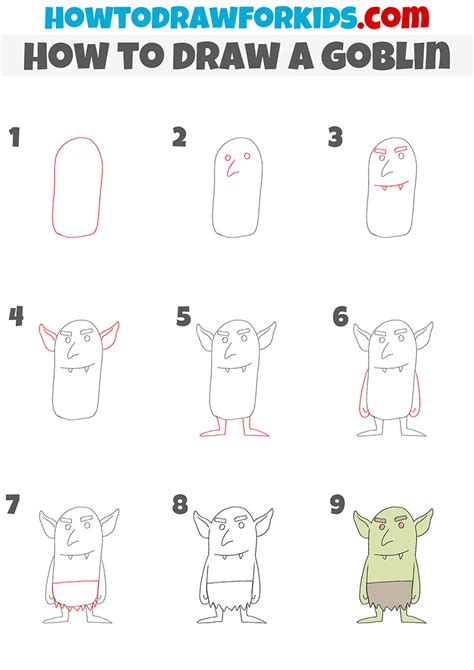 HOWTODRAWFORKIDS.com
HOW TO DRAW A GOBLIN

1

2

3

4

5

6

7

8

9