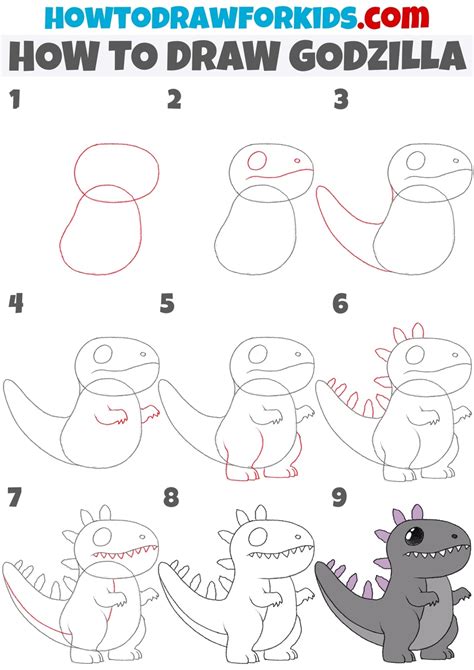 HOWTODRAWFORKIDS.com
HOW TO DRAW GODZILLA

1

2

3

4

5

6

7

8

9