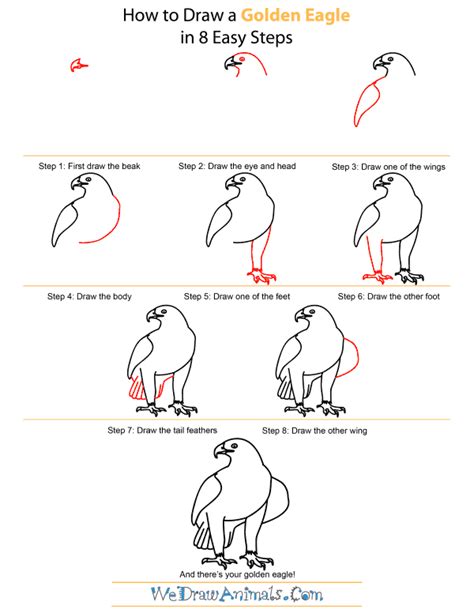 How to Draw a Golden Eagle
in 8 Easy Steps

Step 1: First draw the beak

Step 2: Draw the eye and head

Step 3: Draw one of the wings

Step 4: Draw the body

Step 5: Draw one of the feet

Step 6: Draw the other foot

Step 7: Draw the tail feathers

Step 8: Draw the other wing

And there's your golden eagle!

WeDrawAnimals.Com