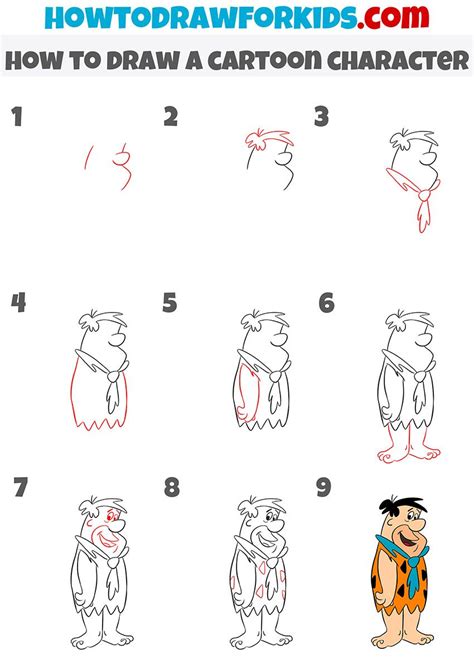 HOWTODRAWFORKIDS.com

HOW TO DRAW A CARTOON CHARACTER

1

2

3

4

5

6

7

8

9