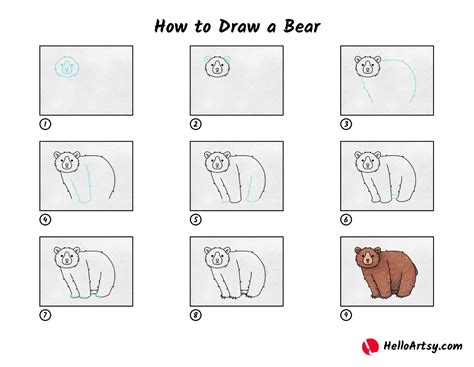 How to Draw a Bear

1

2

3

4

5

6

7

8

9

HelloArtsy.com