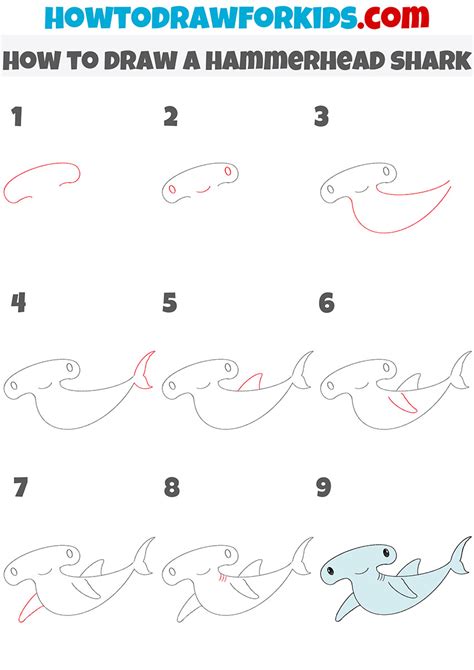 HOWTODRAWFORKIDS.com

HOW TO DRAW A HAMMERHEAD SHARK

1

2

3

4

5

6

7

8

9