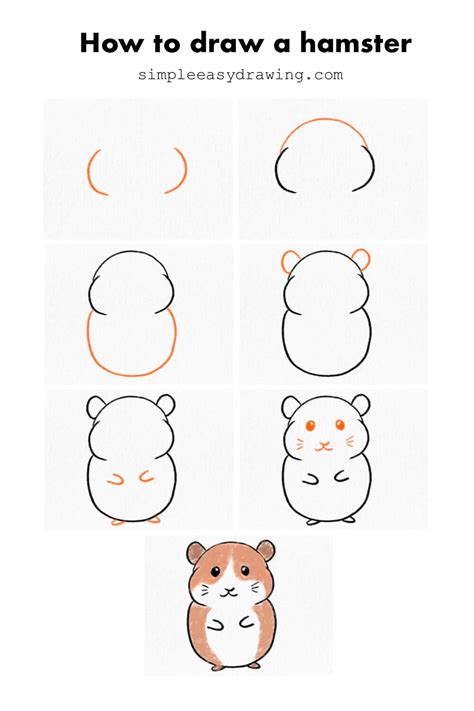 How to draw a hamster

simpleeasydrawing.com