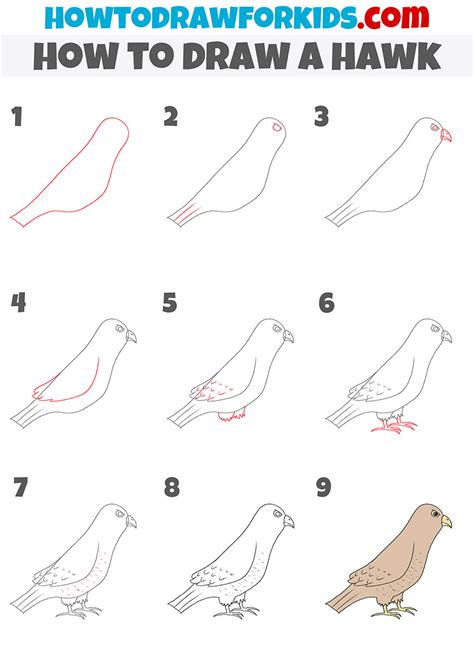 HOWTODRAWFORKIDS.com
HOW TO DRAW A HAWK

1

2

3

4

5

6

7

8

9