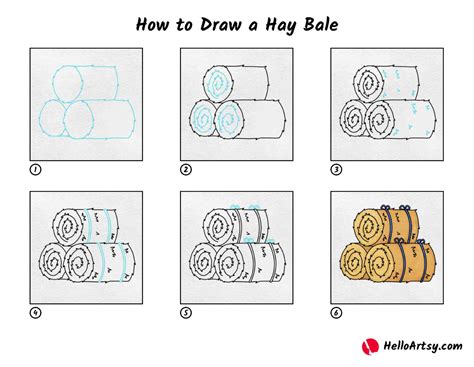 How to Draw a Hay Bale

1

2

3

4

5

6

HelloArtsy.com