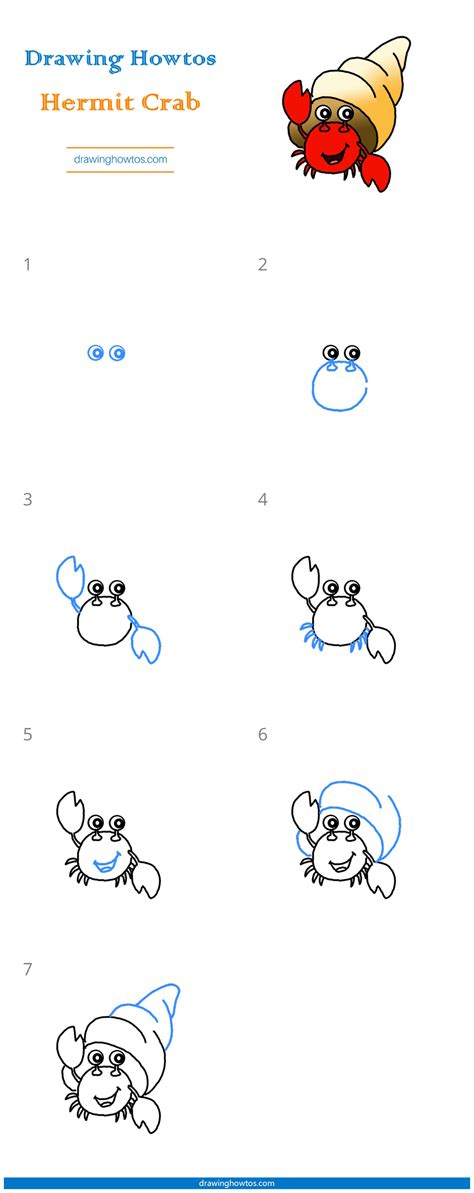 Drawing Howtos
Hermit Crab
drawinghowtos.com

1

2

3

4

5

6

7

drawinghowtos.com