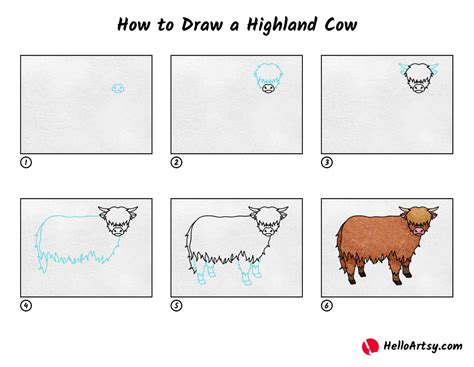 How to Draw a Highland Cow

1

2

3

4

5

6

HelloArtsy.com