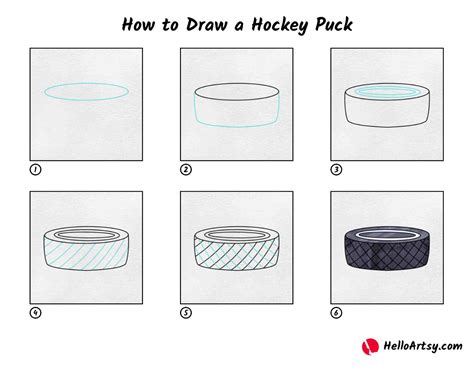 How to Draw a Hockey Puck

1

2

3

4

5

6

HelloArtsy.com