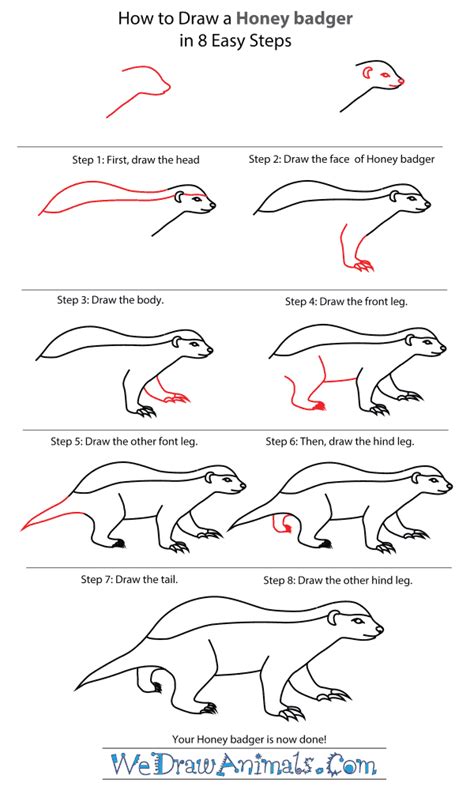 How to Draw a Honey badger
in 8 Easy Steps

Step 1: First, draw the head

Step 2: Draw the face of Honey badger

Step 3: Draw the body.

Step 4: Draw the front leg.

Step 5: Draw the other font leg.

Step 6: Then, draw the hind leg.

Step 7: Draw the tail.

Step 8: Draw the other hind leg.

Your Honey badger is now done!

WeDrawAnimals.Com