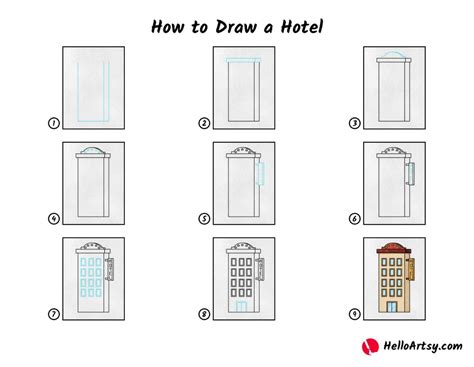 How to Draw a Hotel

1

2

3

4

5

6

7

8

9

HelloArtsy.com