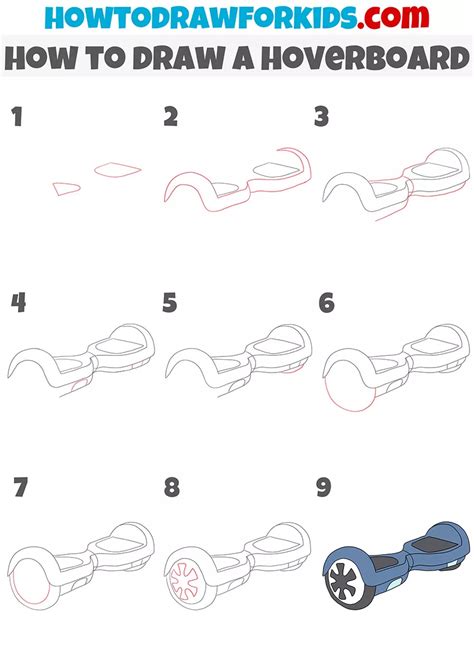 HOWTODRAWFORKIDS.com
HOW TO DRAW A HOVERBOARD

1

2

3

4

5

6

7

8

9