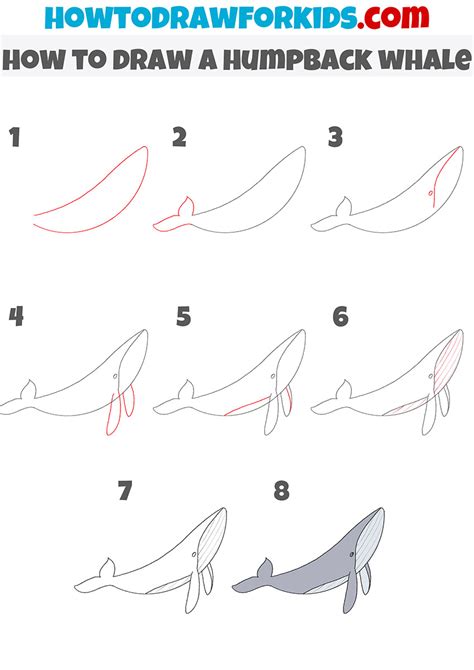 HOWTODRAWFORKIDS.com

HOW TO DRAW A HUMPBACK WHALE

1

2

3

4

5

6

7

8