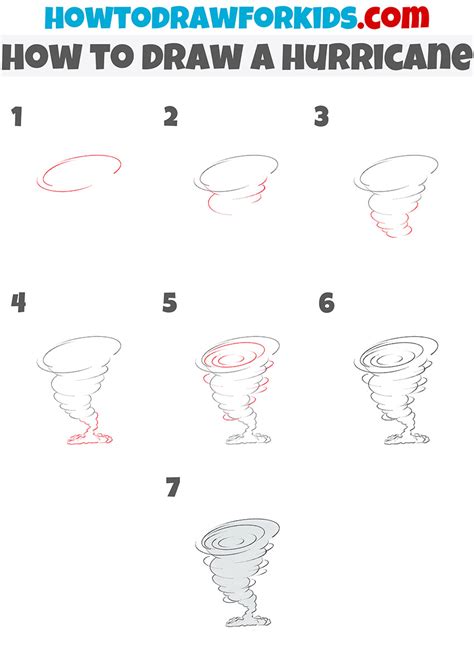 HOWTODRAWFORKIDS.com
HOW TO DRAW A HURRICANE

1

2

3

4

5

6

7