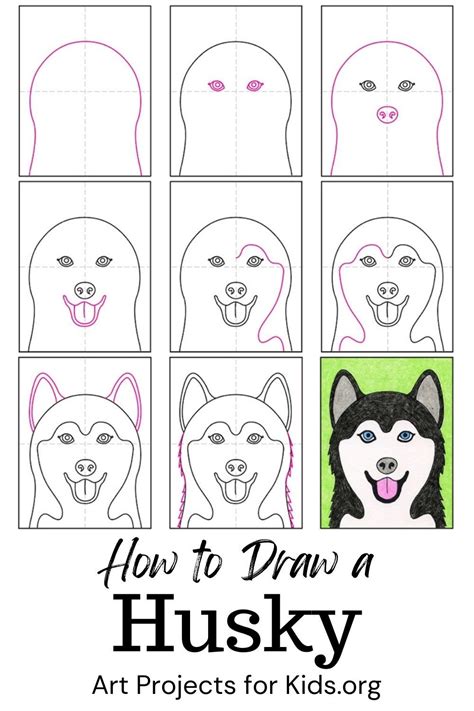 How to Draw a
Husky
Art Projects for Kids.org