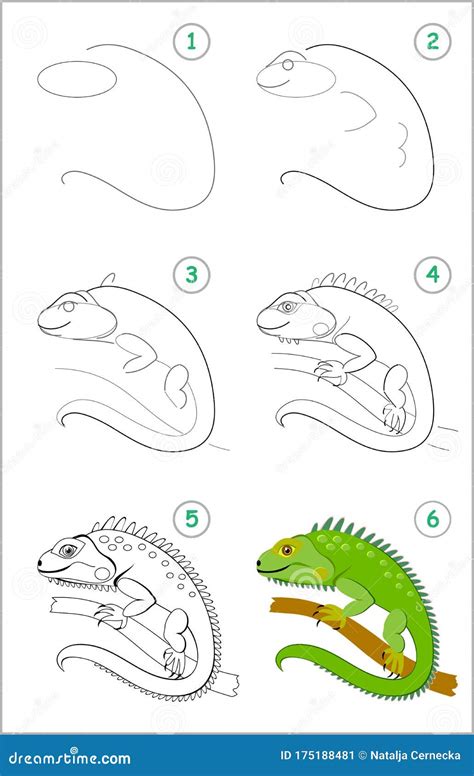 1

2

3

4

5

6

dreamstime.com

ID 175188481 © Natalja Cernecka