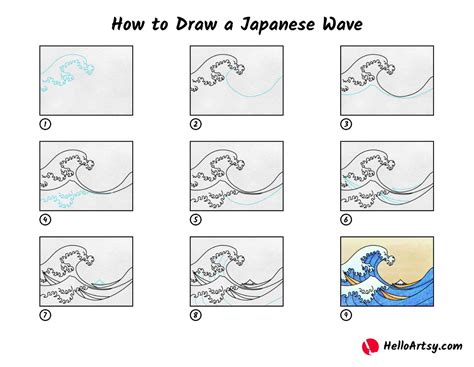 How to Draw a Japanese Wave

1

2

3

4

5

6

7

8

9

HelloArtsy.com