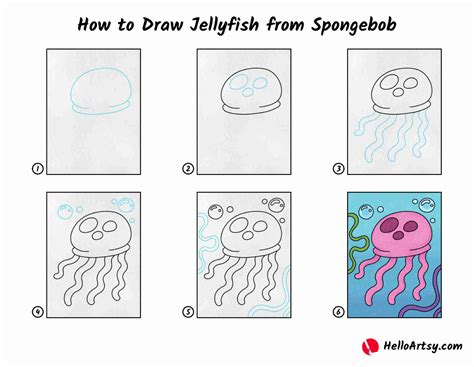 How to Draw Jellyfish from Spongebob

1

2

3

4

5

6

HelloArtsy.com