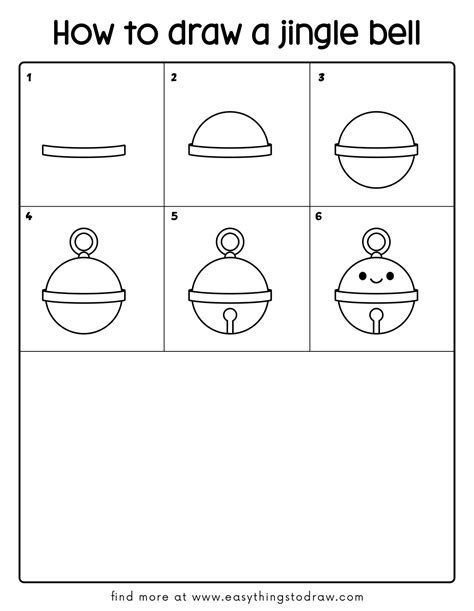 How to draw a jingle bell

1

2

3

4

5

6

find more at www.easythingstodraw.com