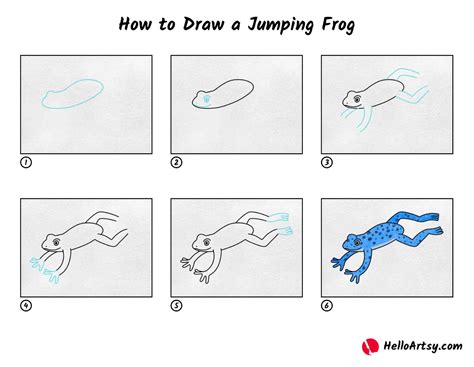 How to Draw a Jumping Frog

1

2

3

4

5

6

HelloArtsy.com