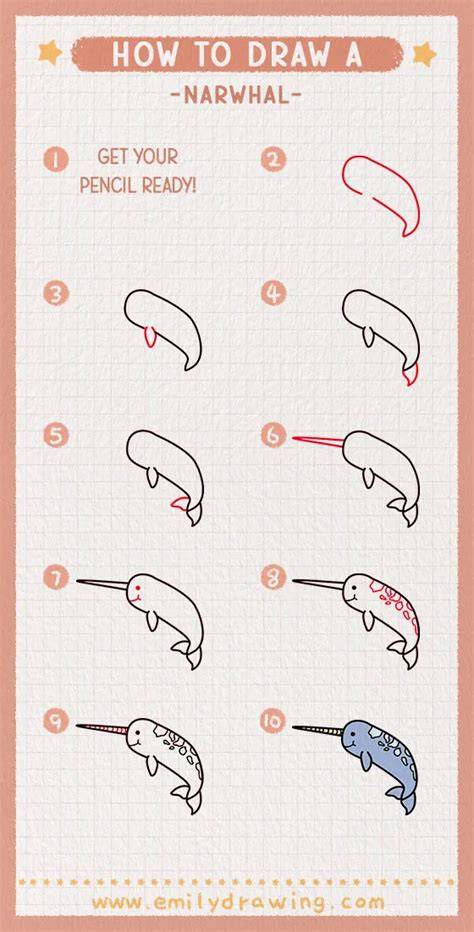 HOW TO DRAW A

-NARWHAL-

1 GET YOUR PENCIL READY!

2

3

4

5

6

7

8

9

10

www.emilydrawing.com