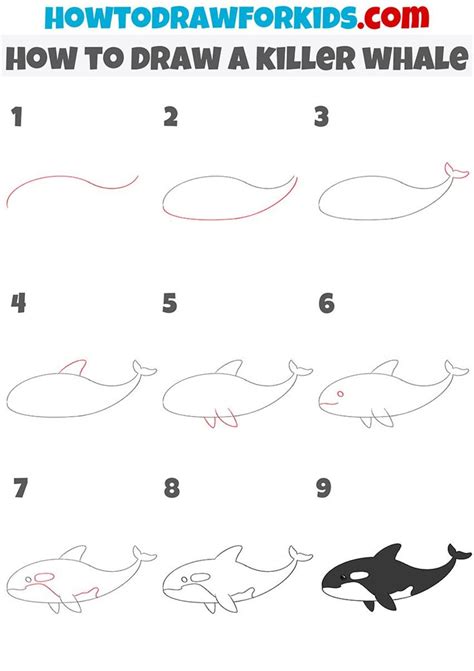 HOWTODRAWFORKIDS.com

HOW TO DRAW A KILLER WHALE

1

2

3

4

5

6

7

8

9