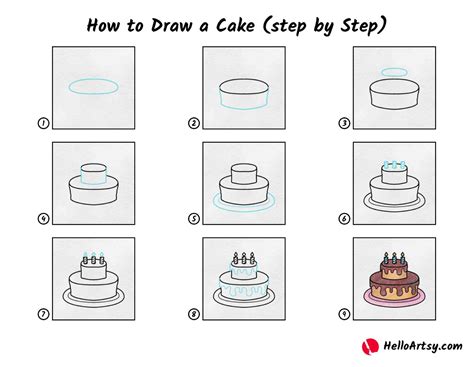 How to Draw a Cake (step by Step)

1

2

3

4

5

6

7

8

9

HelloArtsy.com