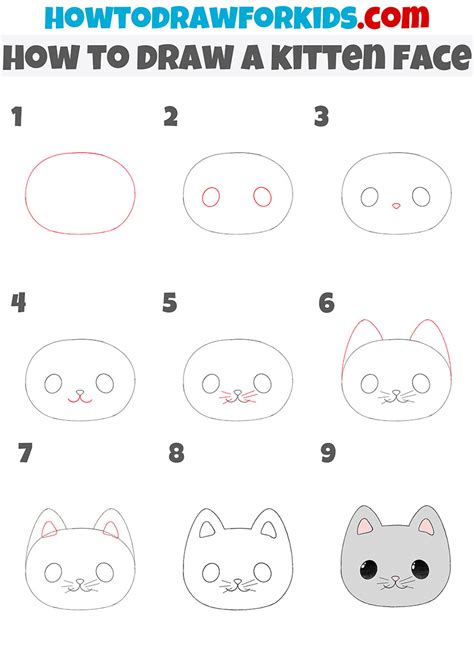 HOWTODRAWFORKIDS.com
HOW TO DRAW A KITTEN FACE

1

2

3

4

5

6

7

8

9