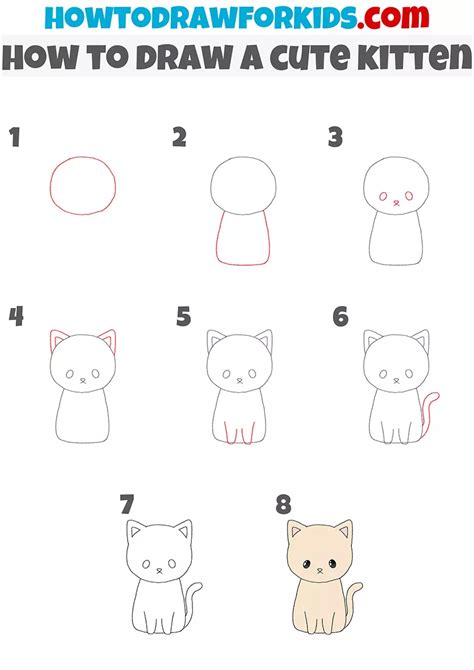 HOWTODRAWFORKIDS.com
HOW TO DRAW A CUTE KITTEN

1

2

3

4

5

6

7

8