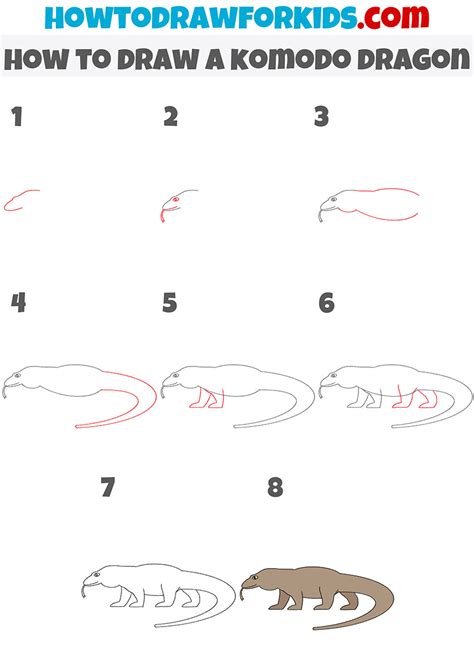 HOWTODRAWFORKIDS.com

HOW TO DRAW A KOMODO DRAGON

1

2

3

4

5

6

7

8