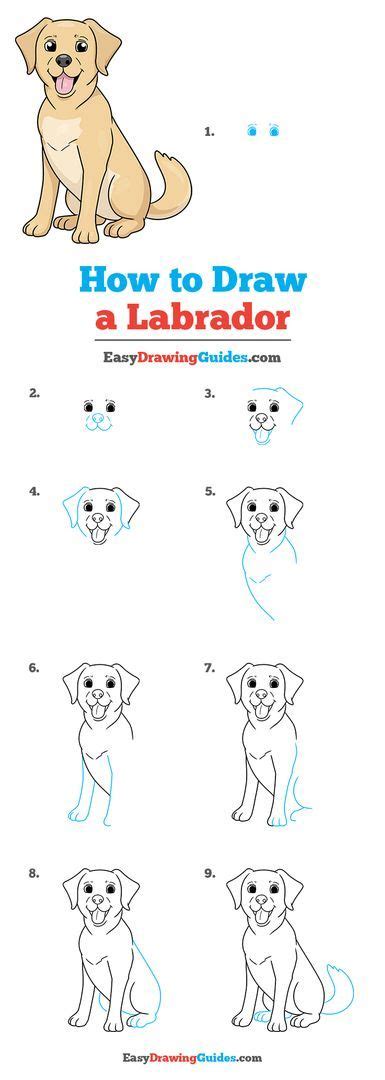 1.

How to Draw a Labrador

EasyDrawingGuides.com

2.

3.

4.

5.

6.

7.

8.

9.

EasyDrawingGuides.com