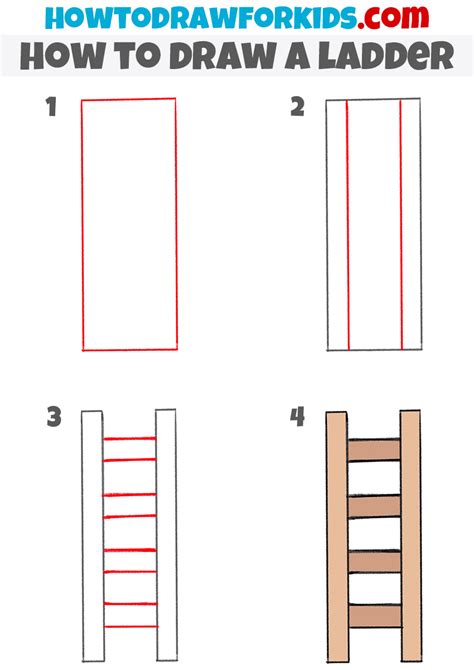 HOWTODRAWFORKIDS.com
HOW TO DRAW A LADDER

1

2

3

4