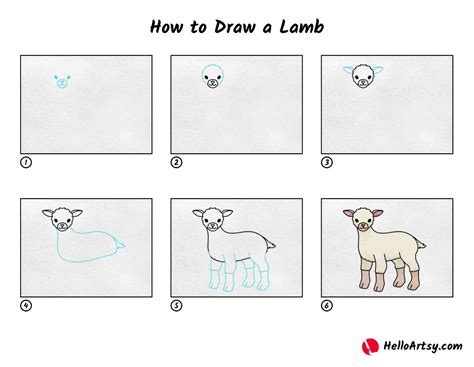 How to Draw a Lamb

1

2

3

4

5

6

HelloArtsy.com