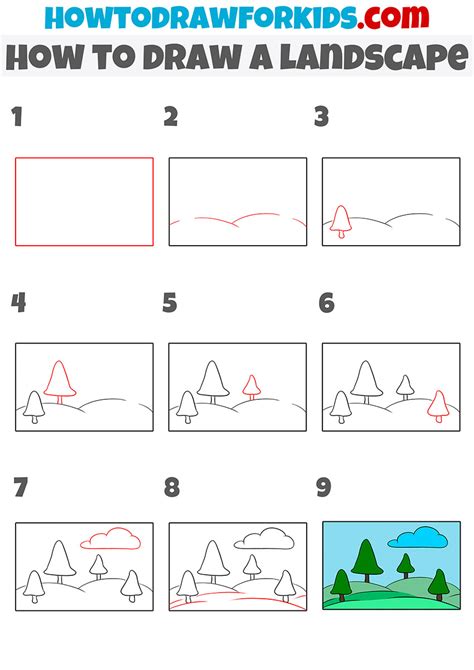 HOWTODRAWFORKIDS.com
HOW TO DRAW A LANDSCAPE

1

2

3

4

5

6

7

8

9