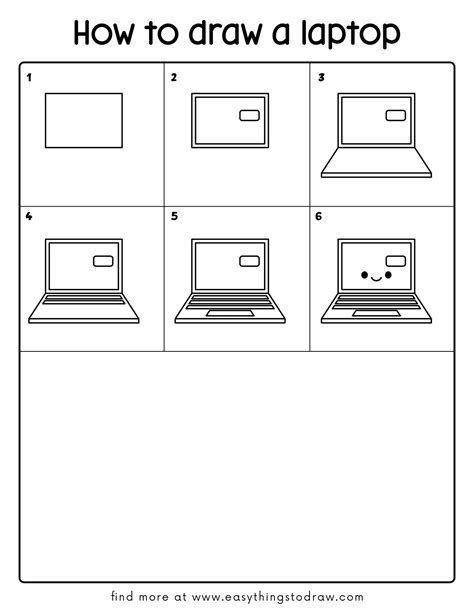 How to draw a laptop

1

2

3

4

5

6

find more at www.easythingstodraw.com