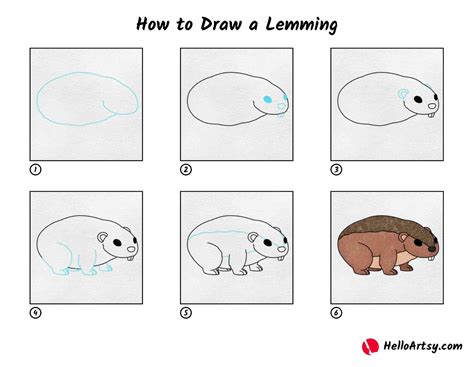 How to Draw a Lemming

1

2

3

4

5

6

HelloArtsy.com