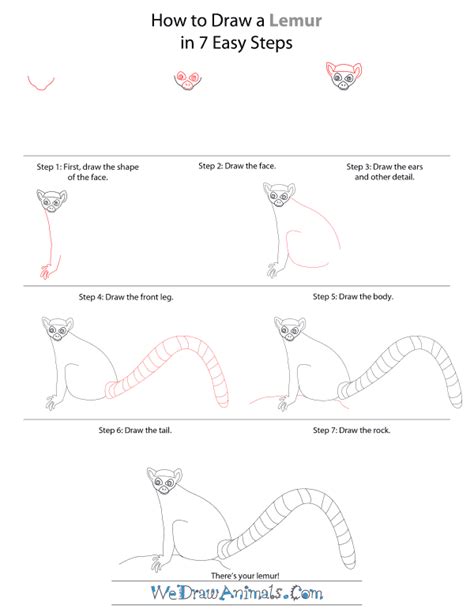 How to Draw a Lemur
in 7 Easy Steps

Step 1: First, draw the shape of the face.

Step 2: Draw the face.

Step 3: Draw the ears and other detail.

Step 4: Draw the front leg.

Step 5: Draw the body.

Step 6: Draw the tail.

Step 7: Draw the rock.

There's your lemur!

WeDrawAnimals.Com