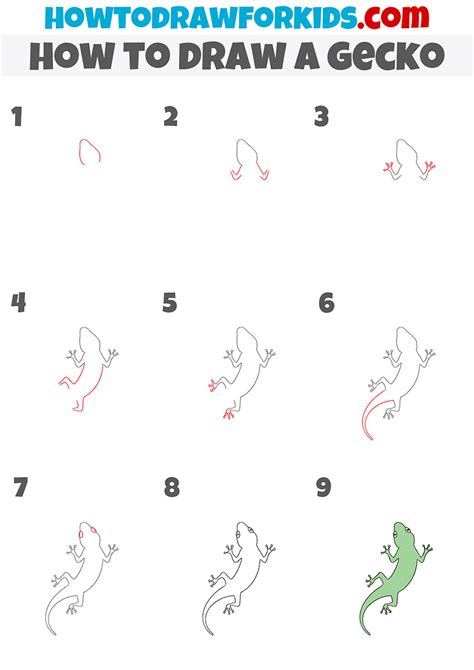 HOWTODRAWFORKIDS.com
HOW TO DRAW A GECKO

1

2

3

4

5

6

7

8

9