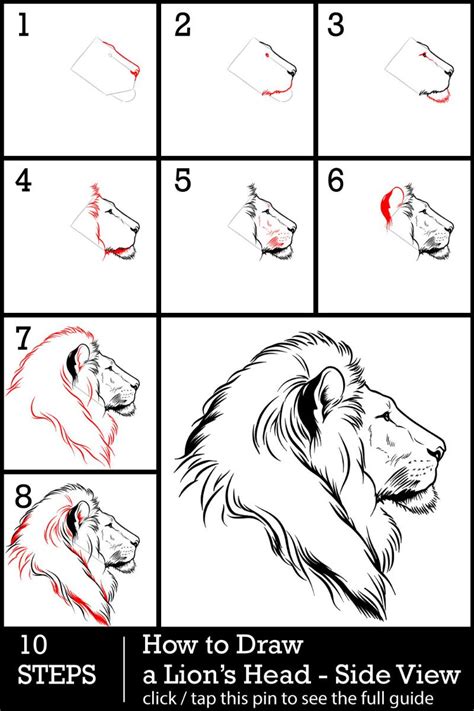 1

2

3

4

5

6

7

8

10 STEPS

How to Draw a Lion's Head - Side View

click / tap this pin to see the full guide