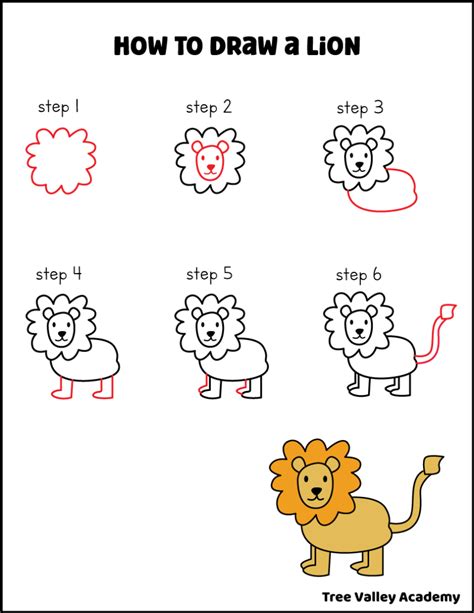 HOW TO DRAW a LiON

step 1

step 2

step 3

step 4

step 5

step 6

Tree Valley Academy