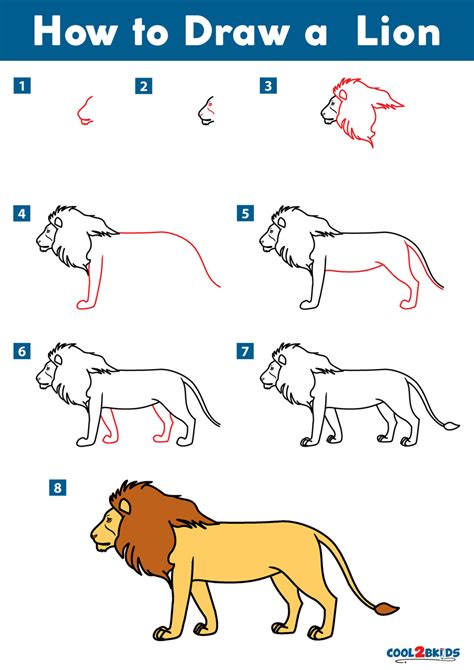 How to Draw a Lion

1

2

3

4

5

6

7

8

COOL2BKIDS