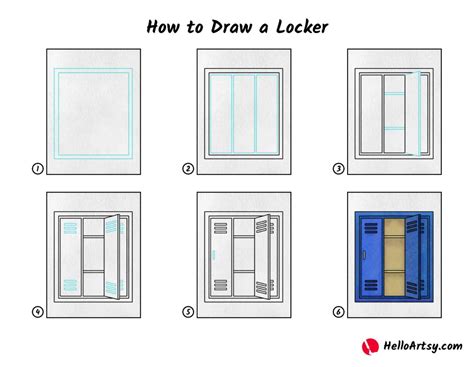 How to Draw a Locker

1

2

3

4

5

6

HelloArtsy.com