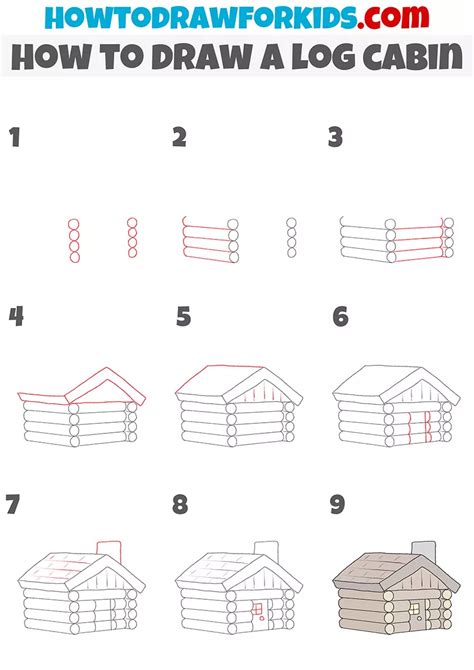 HOWTODRAWFORKIDS.com
HOW TO DRAW A LOG CABIN

1

2

3

4

5

6

7

8

9