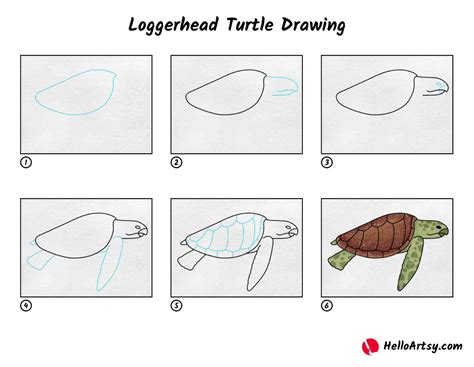 Loggerhead Turtle Drawing

1

2

3

4

5

6

HelloArtsy.com