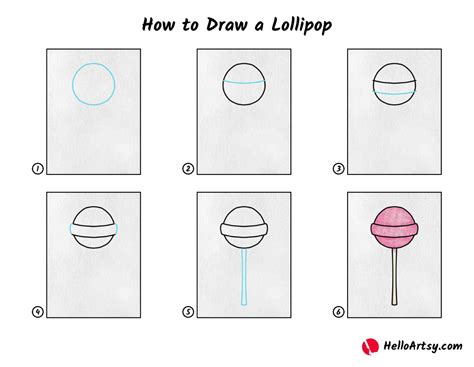 How to Draw a Lollipop

1

2

3

4

5

6

HelloArtsy.com